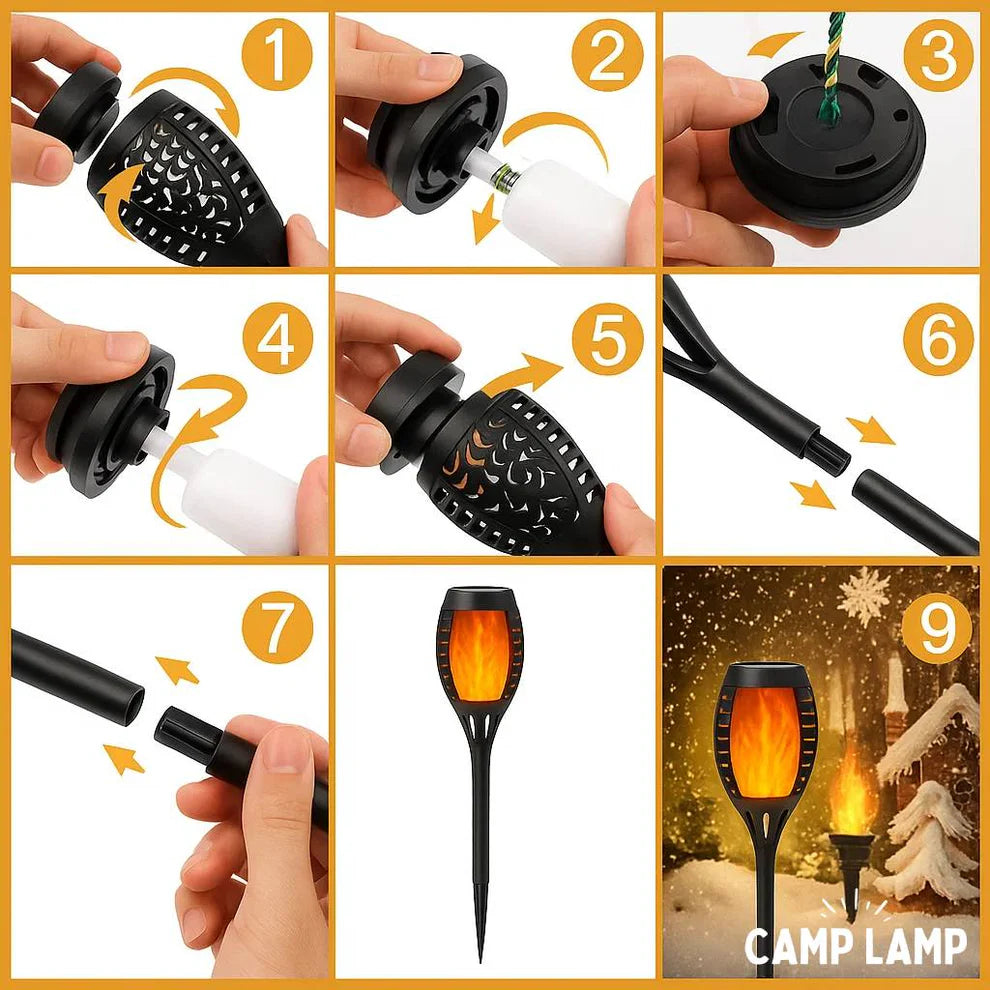 1

2

3

4

5

6

7

9

CAMP LAMP